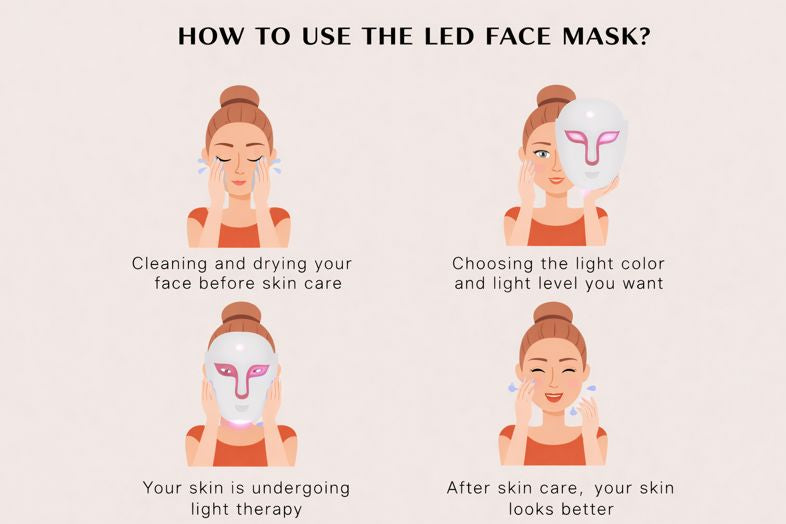 HOW TO USE THE LED FACE MASK?

Cleaning and drying your face before skin care

Choosing the light color and light level you want

Your skin is undergoing light therapy

After skin care, your skin looks better